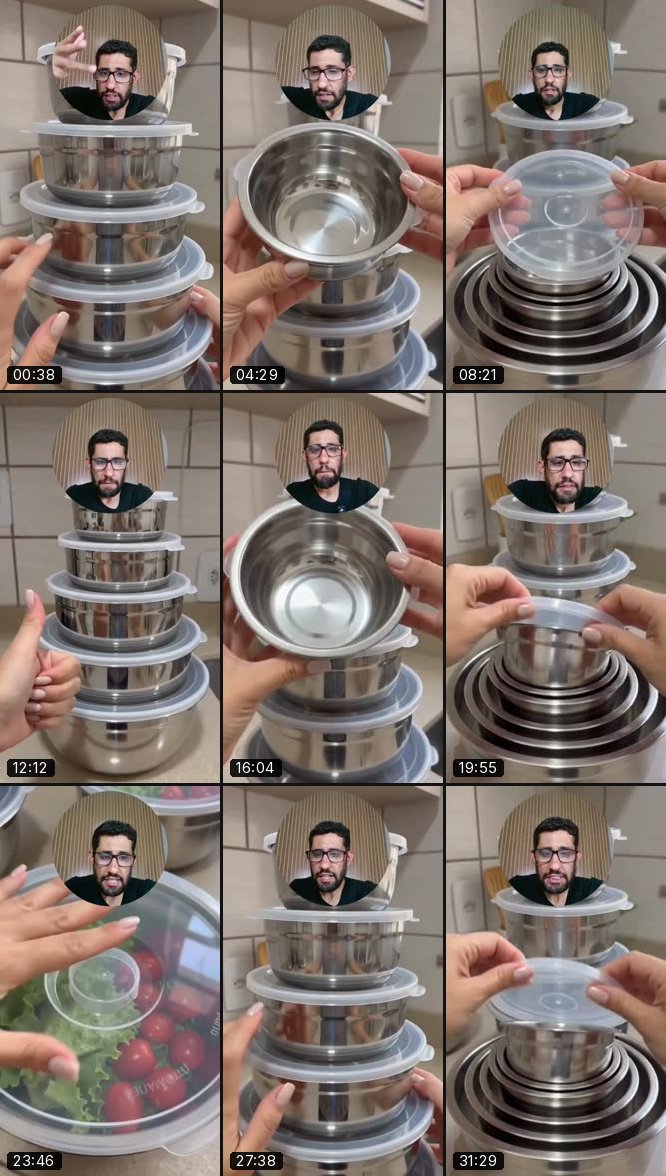 00:38
04:29
08:21
12:12
16:04
19:55
23:46
27:38
31:29